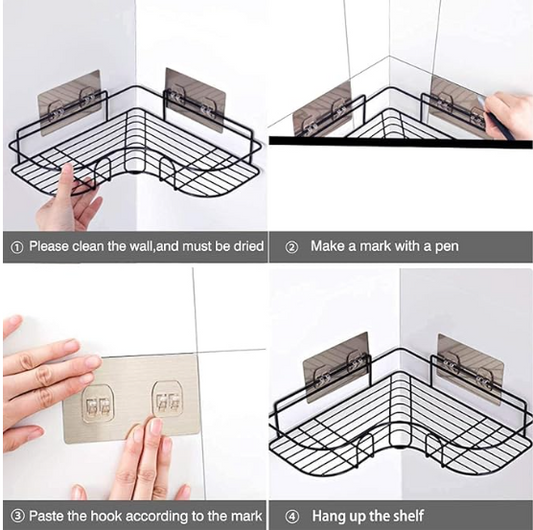 ① Please clean the wall,and must be dried

② Make a mark with a pen

③ Paste the hook according to the mark

④ Hang up the shelf